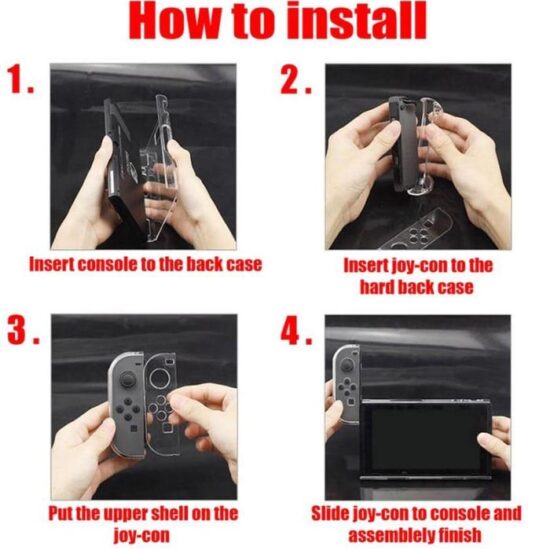 How to install

1.

Insert console to the back case

2.

Insert joy-con to the hard back case

3.

Put the upper shell on the joy-con

4.

Slide joy-con to console and assemblely finish