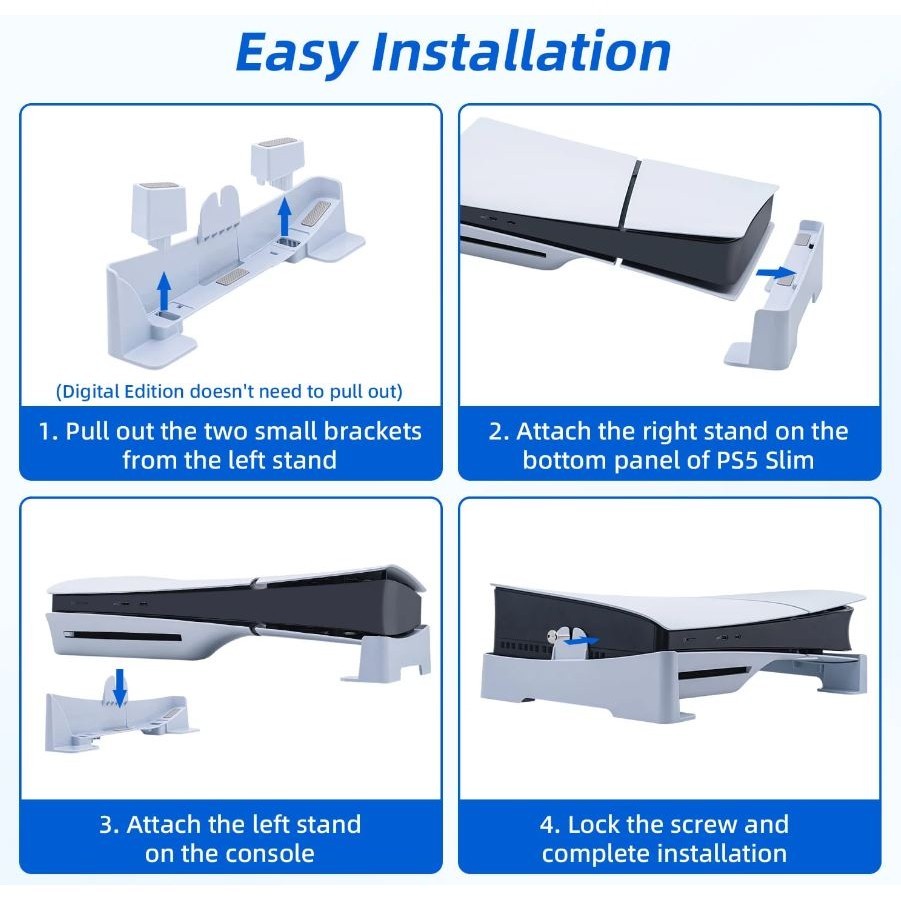 Easy Installation

(Digital Edition doesn't need to pull out)

1. Pull out the two small brackets from the left stand

2. Attach the right stand on the bottom panel of PS5 Slim

3. Attach the left stand on the console

4. Lock the screw and complete installation