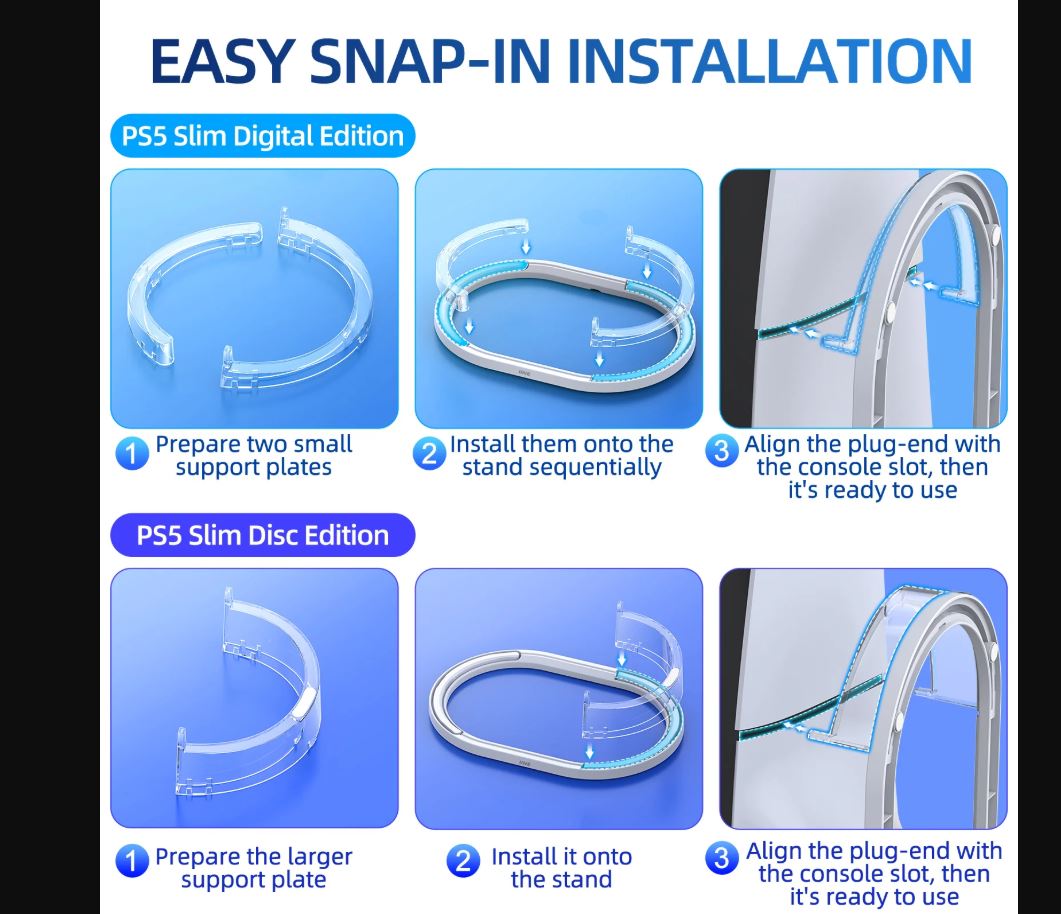 EASY SNAP-IN INSTALLATION

PS5 Slim Digital Edition

1 Prepare two small support plates

2 Install them onto the stand sequentially

3 Align the plug-end with the console slot, then it's ready to use

PS5 Slim Disc Edition

1 Prepare the larger support plate

2 Install it onto the stand

3 Align the plug-end with the console slot, then it's ready to use