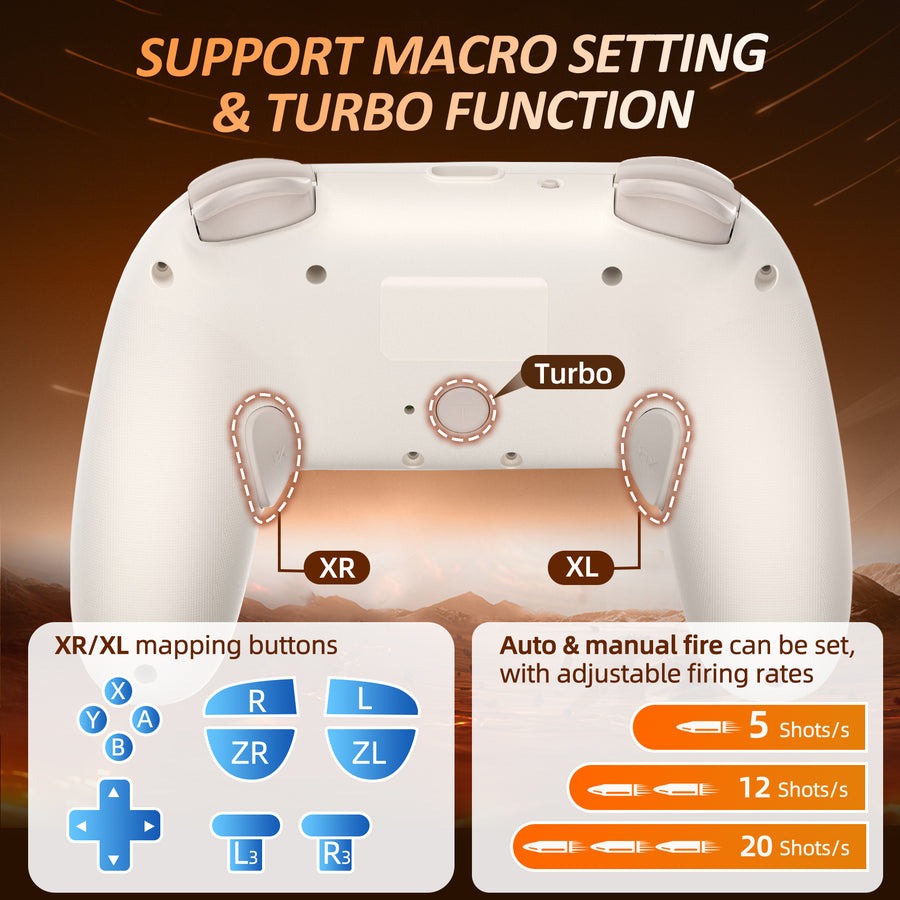 SUPPORT MACRO SETTING & TURBO FUNCTION

Turbo

XR

XL

XR/XL mapping buttons

X
Y
A
B

R
L
ZR
ZL
L3
R3

Auto & manual fire can be set, with adjustable firing rates

5 Shots/s

12 Shots/s

20 Shots/s